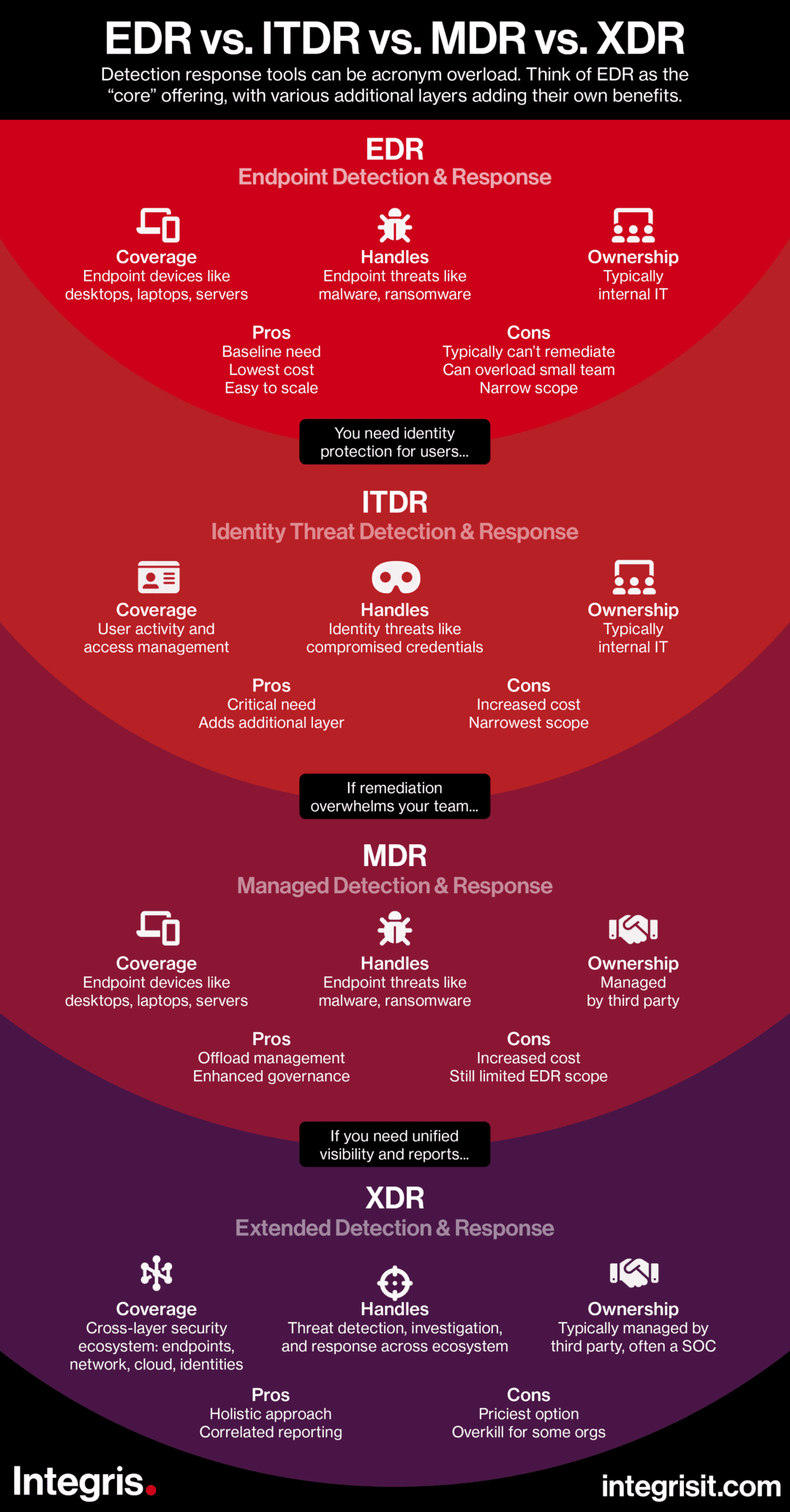 EDR vs. ITDR vs. MDR vs. XDR

Detection response tools can be acronym overload. Think of EDR as the “core” offering, with various additional layers adding their own benefits.

EDR
Endpoint Detection & Response

Coverage
Endpoint devices like desktops, laptops, servers

Handles
Endpoint threats like malware, ransomware

Ownership
Typically internal IT

Pros
Baseline need
Lowest cost
Easy to scale

Cons
Typically can't remediate
Can overload small team
Narrow scope

You need identity protection for users...

ITDR
Identity Threat Detection & Response

Coverage
User activity and access management

Handles
Identity threats like compromised credentials

Ownership
Typically internal IT

Pros
Critical need
Adds additional layer

Cons
Increased cost
Narrowest scope

If remediation overwhelms your team...

MDR
Managed Detection & Response

Coverage
Endpoint devices like desktops, laptops, servers

Handles
Endpoint threats like malware, ransomware

Ownership
Managed by third party

Pros
Offload management
Enhanced governance

Cons
Increased cost
Still limited EDR scope

If you need unified visibility and reports...

XDR
Extended Detection & Response

Coverage
Cross-layer security ecosystem: endpoints, network, cloud, identities

Handles
Threat detection, investigation, and response across ecosystem

Ownership
Typically managed by third party, often a SOC

Pros
Holistic approach
Correlated reporting

Cons
Priciest option
Overkill for some orgs

Integris.

integrisit.com