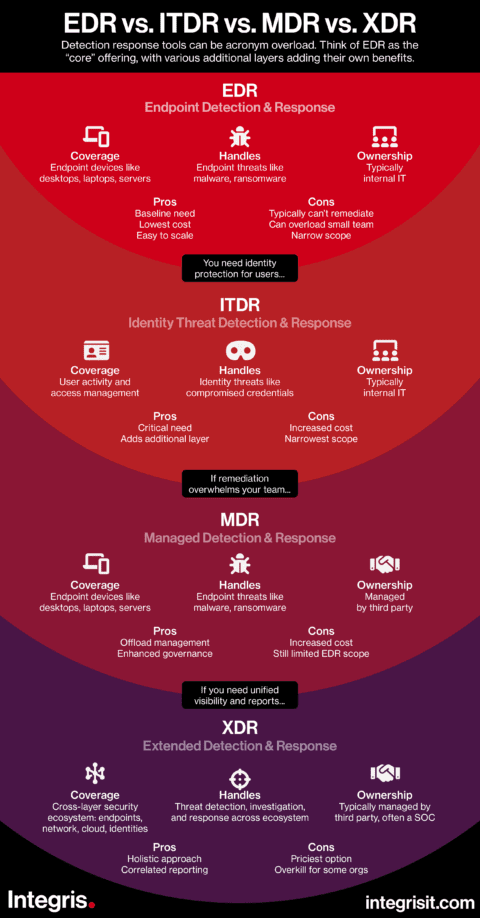 EDR vs. ITDR vs. MDR vs. XDR

Detection response tools can be acronym overload. Think of EDR as the "core" offering, with various additional layers adding their own benefits.

EDR
Endpoint Detection & Response

Coverage
Endpoint devices like desktops, laptops, servers

Handles
Endpoint threats like malware, ransomware

Ownership
Typically internal IT

Pros
Baseline need
Lowest cost
Easy to scale

Cons
Typically can't remediate
Can overload small team
Narrow scope

You need identity protection for users...

ITDR
Identity Threat Detection & Response

Coverage
User activity and access management

Handles
Identity threats like compromised credentials

Ownership
Typically internal IT

Pros
Critical need
Adds additional layer

Cons
Increased cost
Narrowest scope

If remediation overwhelms your team...

MDR
Managed Detection & Response

Coverage
Endpoint devices like desktops, laptops, servers

Handles
Endpoint threats like malware, ransomware

Ownership
Managed by third party

Pros
Offload management
Enhanced governance

Cons
Increased cost
Still limited EDR scope

If you need unified visibility and reports...

XDR
Extended Detection & Response

Coverage
Cross-layer security ecosystem: endpoints, network, cloud, identities

Handles
Threat detection, investigation, and response across ecosystem

Ownership
Typically managed by third party, often a SOC

Pros
Holistic approach
Correlated reporting

Cons
Priciest option
Overkill for some orgs

Integris.

integrisit.com